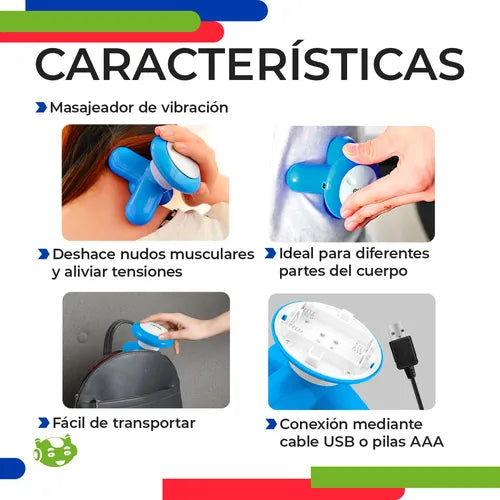 CARACTERÍSTICAS

Masajeador de vibración

Deshace nudos musculares y aliviar tensiones

Ideal para diferentes partes del cuerpo

Fácil de transportar

Conexión mediante cable USB o pilas AAA